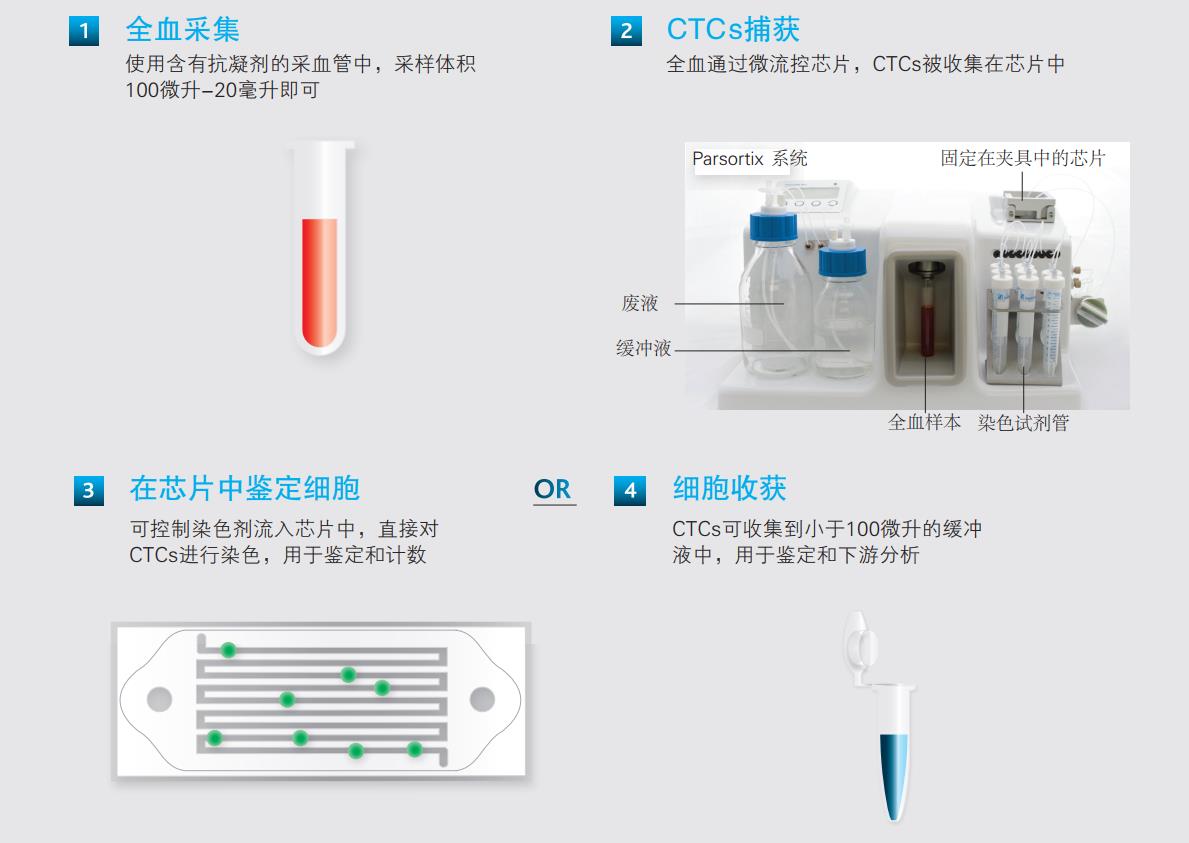 1 全血采集

使用含有抗凝剂的采血管中，采样体积100微升–20毫升即可

2 CTCs捕获

全血通过微流控芯片，CTCs被收集在芯片中

Parsortix 系统

固定在夹具中的芯片

废液

缓冲液

全血样本

染色试剂管

3 在芯片中鉴定细胞

可控制染色剂流入芯片中，直接对CTCs进行染色，用于鉴定和计数

OR

4 细胞收获

CTCs可收集到小于100微升的缓冲液中，用于鉴定和下游分析